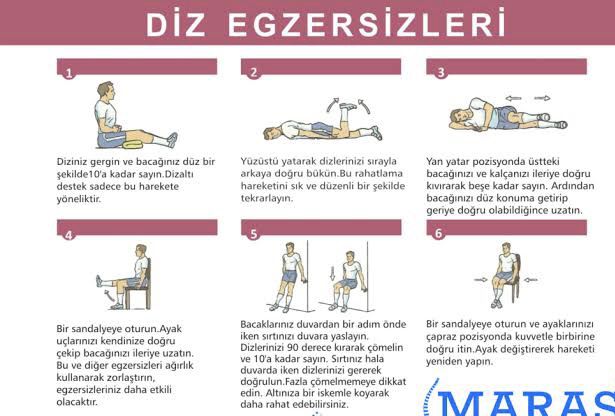 DİZ EGZERSİZLERİ

1

Diziniz gergin ve bacağınız düz bir şekilde10'a kadar sayın.Dizaltı destek sadece bu harekete yöneliktir.

2

Yüzüstü yatarak dizlerinizi sırayla arkaya doğru bükün.Bu rahatlama hareketini sık ve düzenli bir şekilde tekrarlayın.

3

Yan yatar pozisyonda üstteki bacağınızı ve kalçanızı ileriye doğru kıvırarak beşe kadar sayın. Ardından bacağınızı düz konuma getirip geriye doğru olabildiğince uzatın.

4

Bir sandalyeye oturun.Ayak uçlarınızı kendinize doğru çekip bacağınızı ileriye uzatın. Bu ve diğer egzersizleri ağırlık kullanarak zorlaştırın, egzersizleriniz daha etkili olacaktır.

5

Bacaklarınız duvardan bir adım önde iken sırtınızı duvara yaslayın. Dizlerinizi 90 derece kırarak çömelin ve 10'a kadar sayın. Sırtınız hala duvarda iken dizlerinizi gererek doğrulun.Fazla çömelmemeye dikkat edin. Altınıza bir iskemle koyarak daha rahat edebilirsiniz.

6

Bir sandalyeye oturun ve ayaklarınızı çapraz pozisyonda kuvvetle birbirine doğru itin.Ayak değiştirerek hareketi yeniden yapın.

MARAS